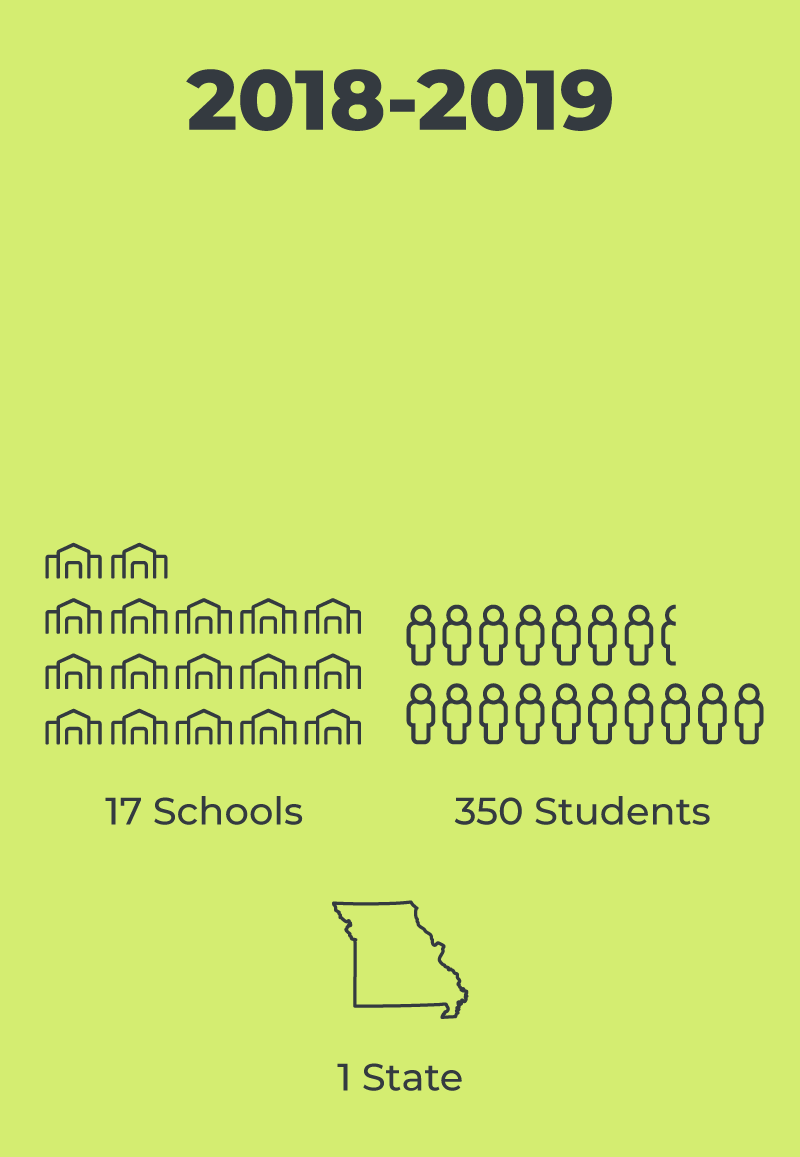 2018-2019

17 Schools

350 Students

1 State