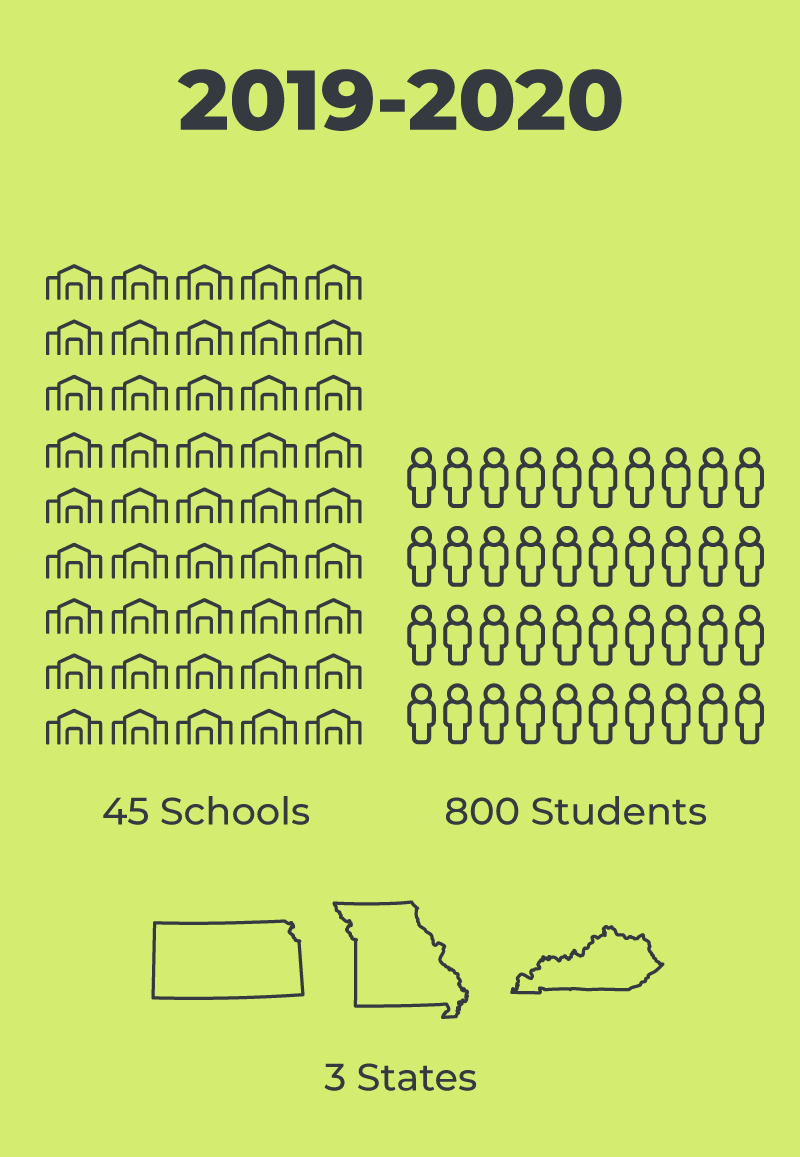 2019-2020

45 Schools

800 Students

3 States