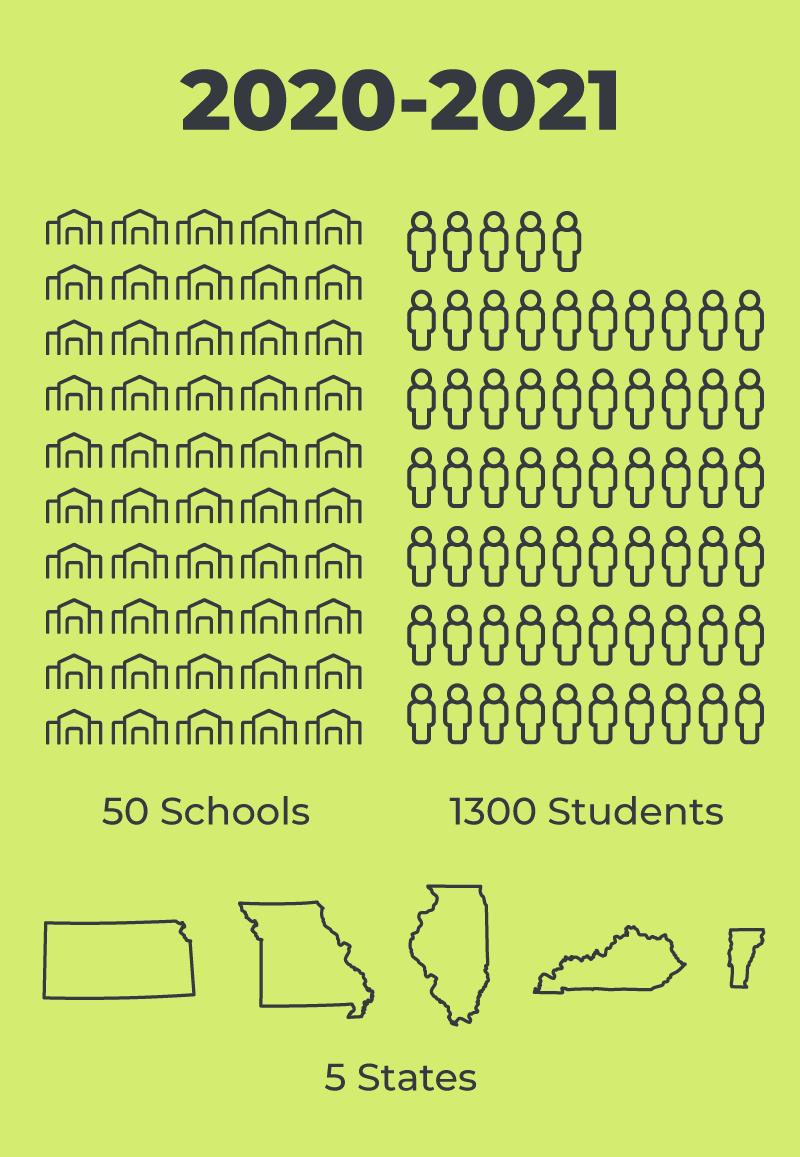 2020-2021

50 Schools

1300 Students

5 States